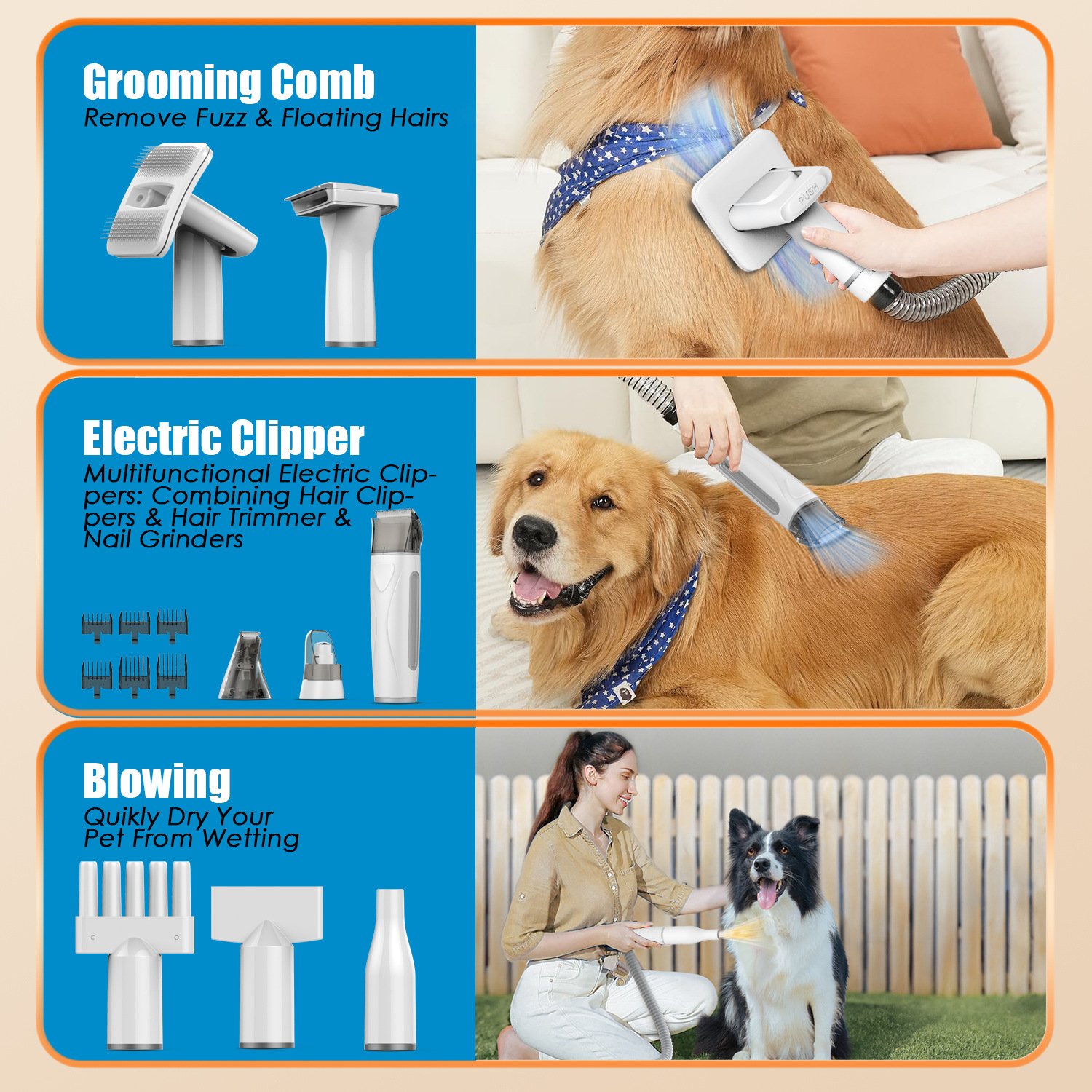 Grooming Comb
Remove Fuzz & Floating Hairs

PUSH

Electric Clipper
Multifunctional Electric Clippers: Combining Hair Clippers & Hair Trimmer & Nail Grinders

Blowing
Quikly Dry Your Pet From Wetting